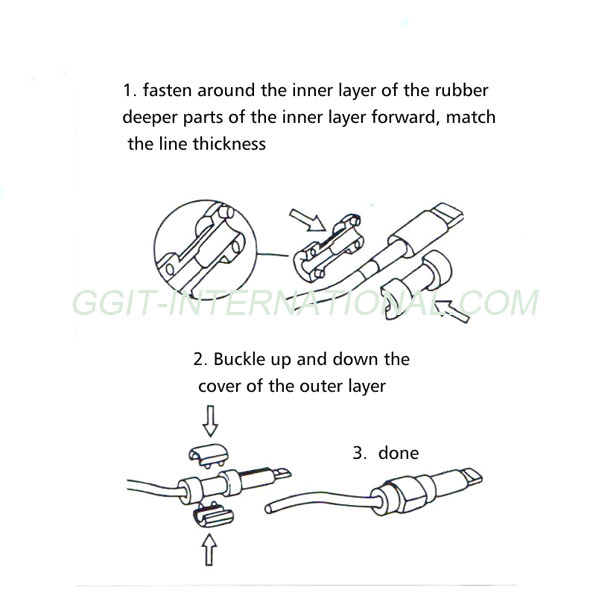 1. fasten around the inner layer of the rubber deeper parts of the inner layer forward, match the line thickness

GGIT-INTERNATIONAL.COM

2. Buckle up and down the cover of the outer layer

3. done